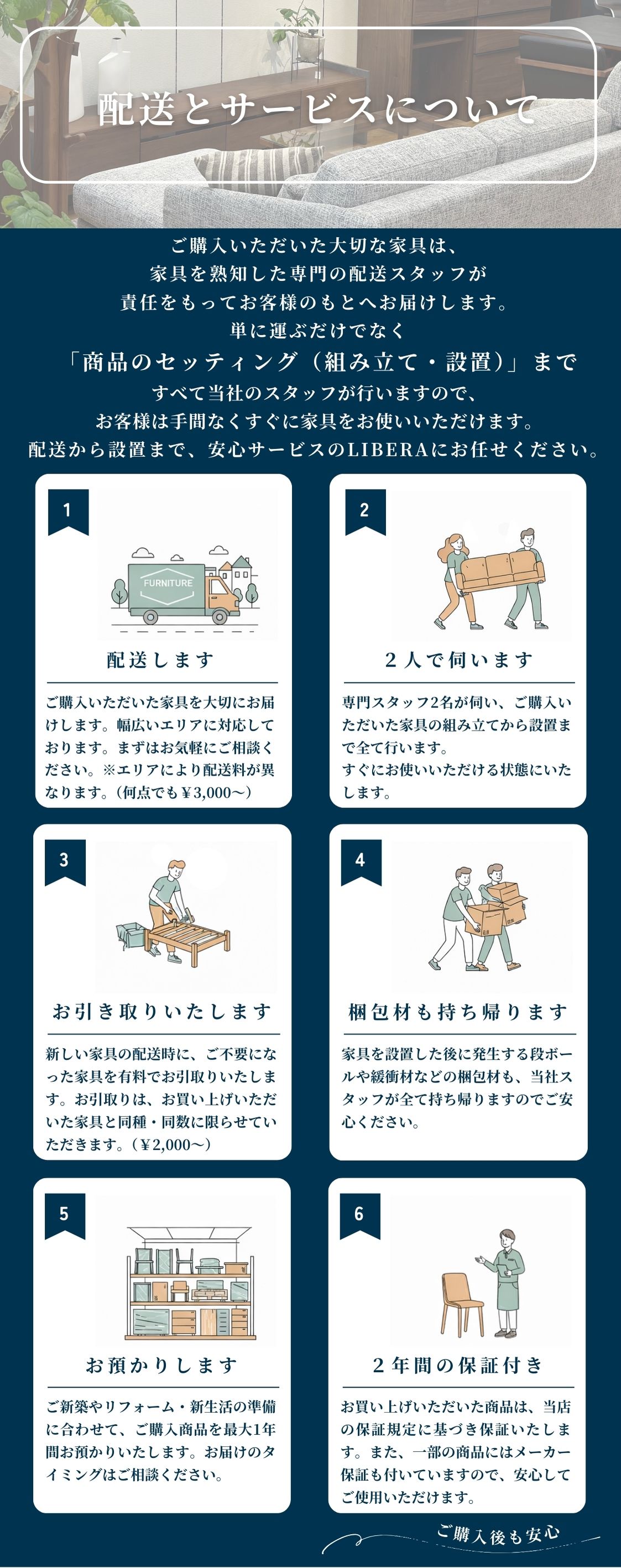 配送とサービスについて

ご購入いただいた大切な家具は、
家具を熟知した専門の配送スタッフが
責任をもってお客様のもとへお届けします。
単に運ぶだけでなく
「商品のセッティング（組み立て・設置）」まで
すべて当社のスタッフが行いますので、
お客様は手間なくすぐに家具をお使いいただけます。
配送から設置まで、安心サービスのLIBERAにお任せください。

1

FURNITURE

配送します

ご購入いただいた家具を大切にお届けします。幅広いエリアに対応しております。まずはお気軽にご相談ください。※エリアにより配送料が異なります。(何点でも￥3,000～)

2

２人で伺います

専門スタッフ2名が伺い、ご購入いただいた家具の組み立てから設置まで全て行います。
すぐにお使いいただける状態にいたします。

3

お引き取りいたします

新しい家具の配送時に、ご不要になった家具を有料でお引取りいたします。お引取りは、お買い上げいただいた家具と同種・同数に限らせていただきます。(￥2,000～)

4

梱包材も持ち帰ります

家具を設置した後に発生する段ボールや緩衝材などの梱包材も、当社スタッフが全て持ち帰りますのでご安心ください。

5

お預かりします

ご新築やリフォーム・新生活の準備に合わせて、ご購入商品を最大1年間お預かりいたします。お届けのタイミングはご相談ください。

6

２年間の保証付き

お買い上げいただいた商品は、当店の保証規定に基づき保証いたします。また、一部の商品にはメーカー保証も付いていますので、安心してご使用いただけます。

ご購入後も安心